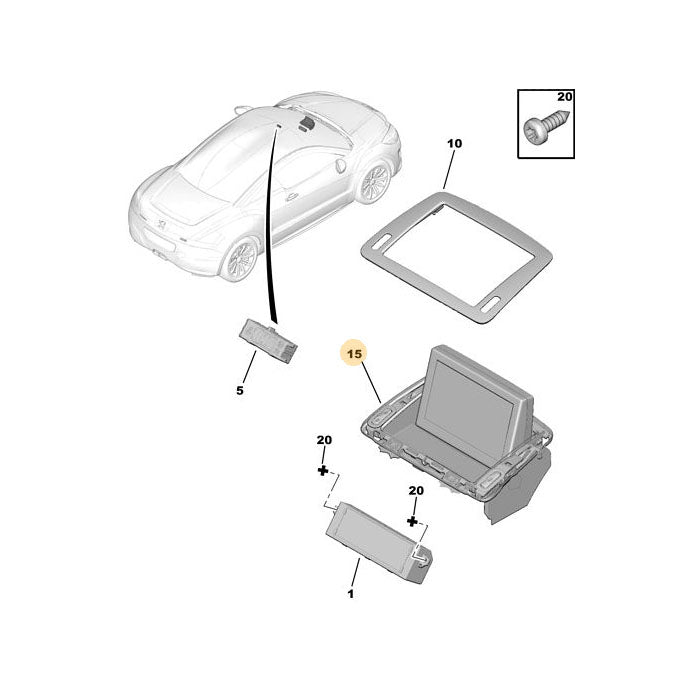 20
10
15
5
20
20
1