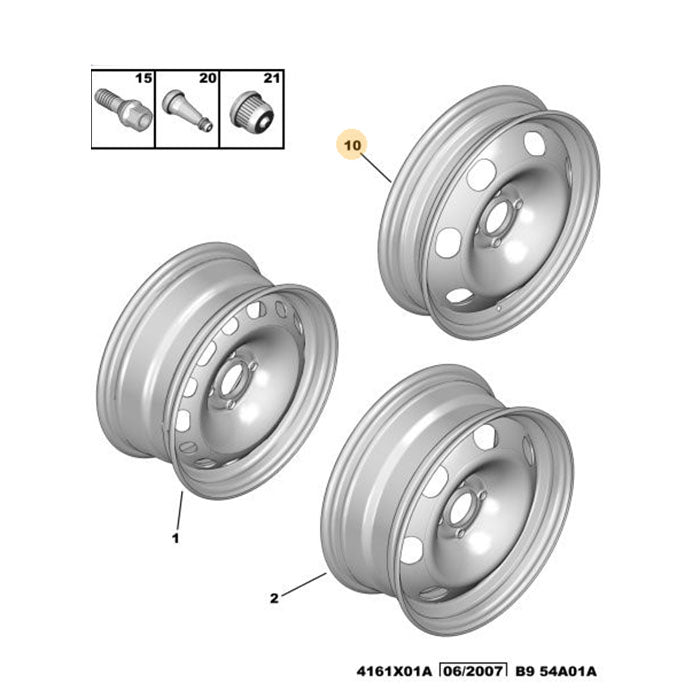 15
20
21
10
1
2
4161X01A 06/2007 B9 54A01A