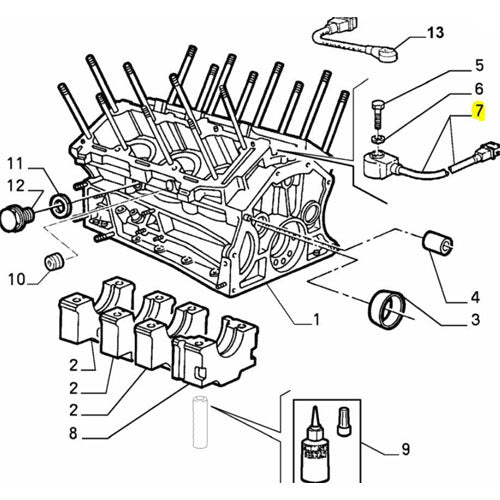 13
5
6
7
11
12
10
4
3
1
2
2
2
8
9