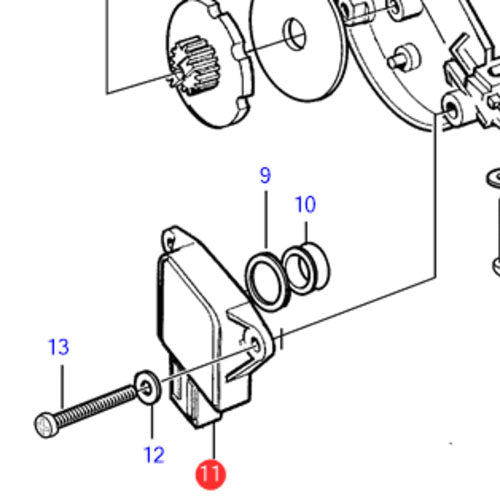 9
10
13
12
11