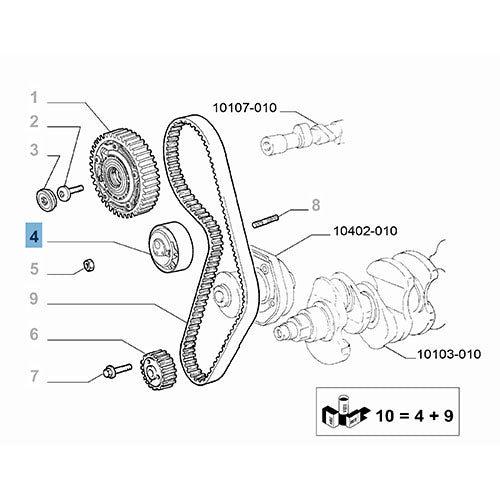 1
2
3
4
5
9
6
7
10107-010
8
10402-010
10103-010
10 = 4 + 9