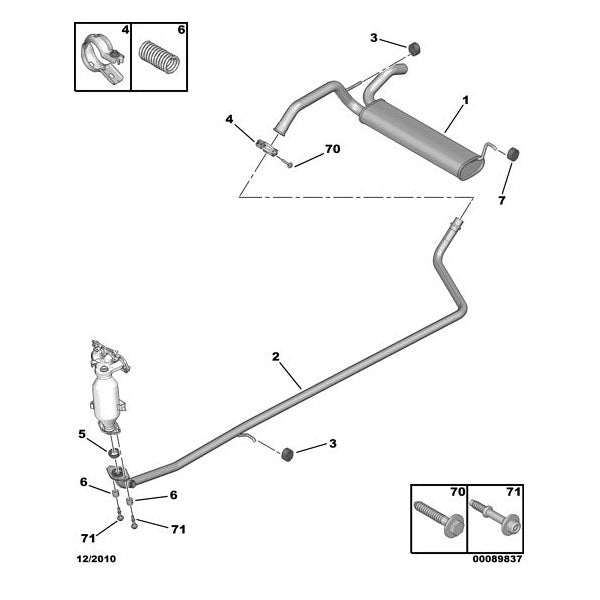 4
6
3
1
4
70
7
2
5
3
6
6
71
71
70
71
12/2010
00089837