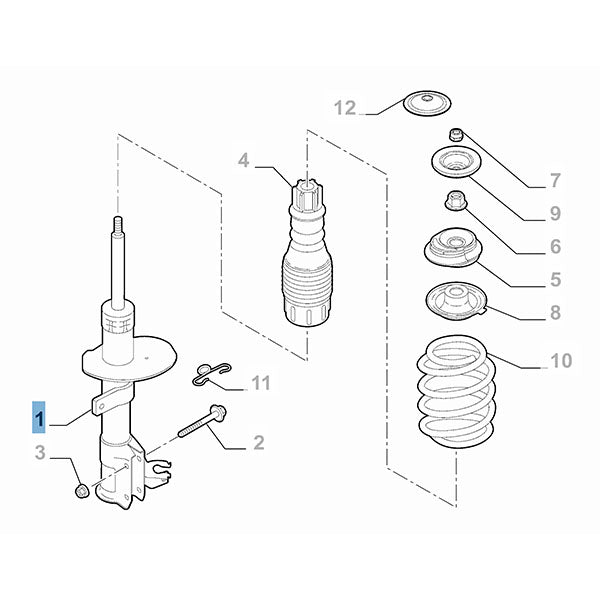 12
4
7
9
6
5
8
10
11
1
2
3