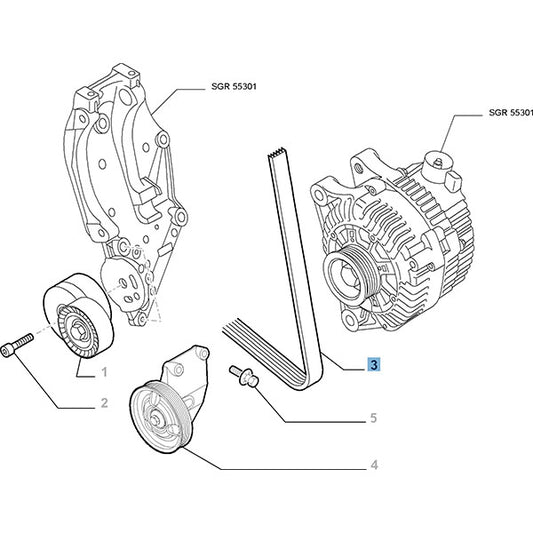 SGR 55301
SGR 55301
1
2
3
5
4