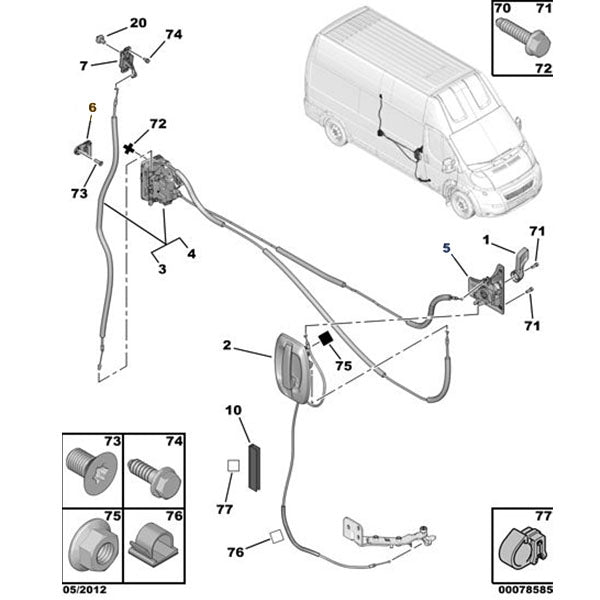 20
74
7
6
72
73
4
3
70
71
72
1
71
5
71
2
75
10
77
76
73
74
75
76
77
05/2012
00078585