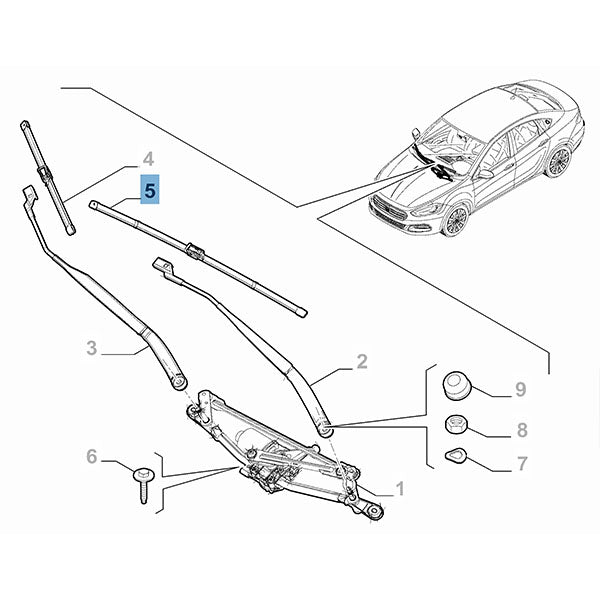 4
5
3
2
9
8
7
6
1