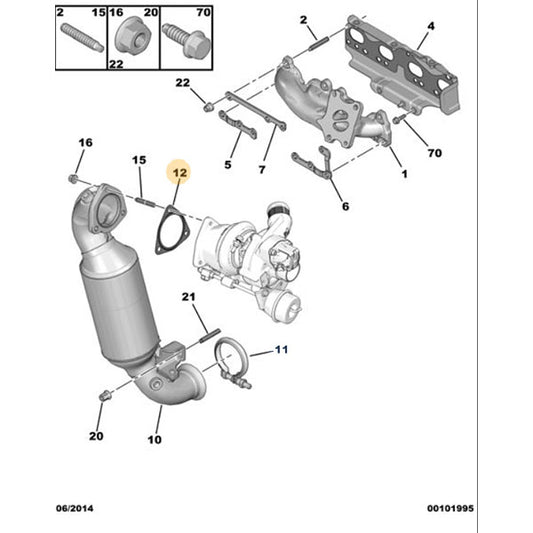 2 15
16 20
22
70
2
4
22
5
7
70
1
6
16
15
12
21
11
20
10
06/2014
00101995