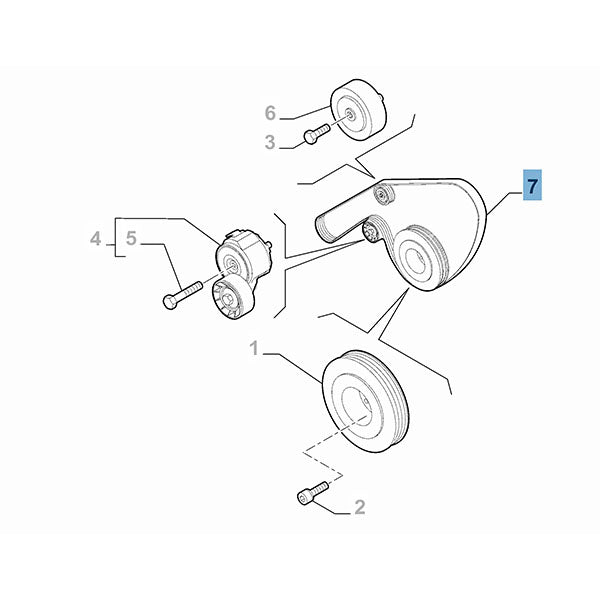 6
3
7
4
5
1
2