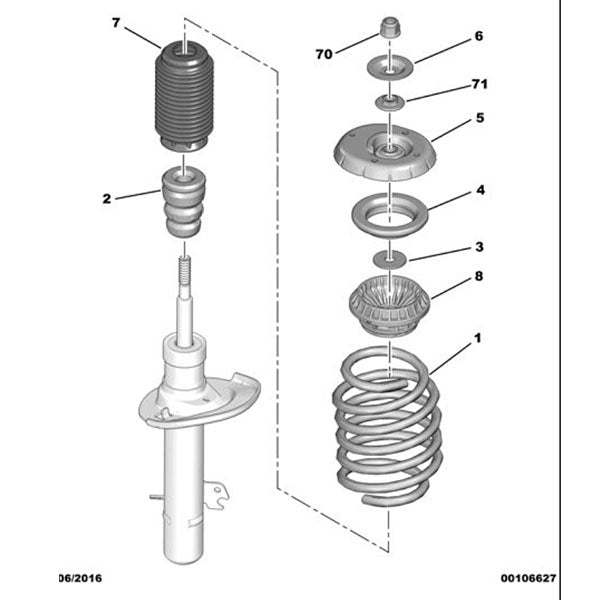 7

2

70

6

71

5

4

3

8

1

06/2016

00106627