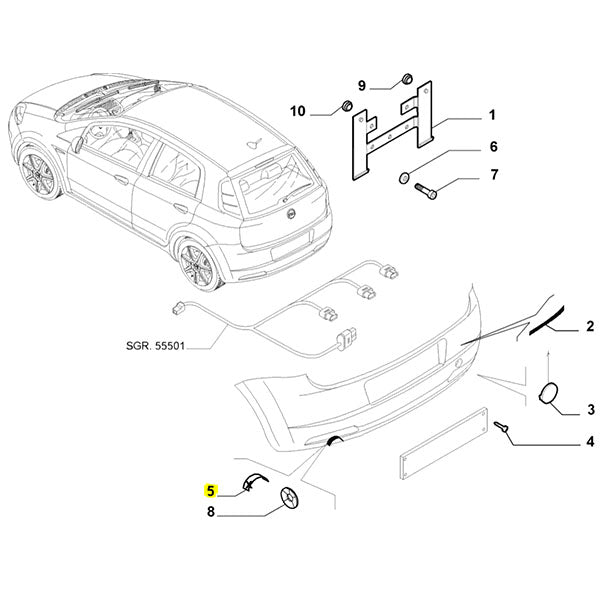 9
10
1
6
7
SGR. 55501
2
3
4
5
8