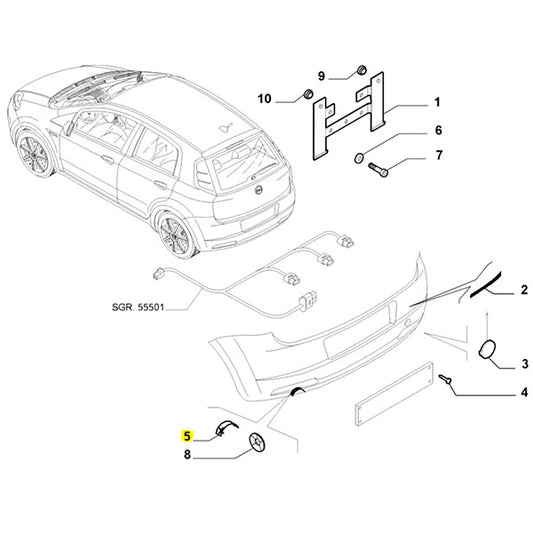 9
10
1
6
7
SGR. 55501
2
3
4
5
8