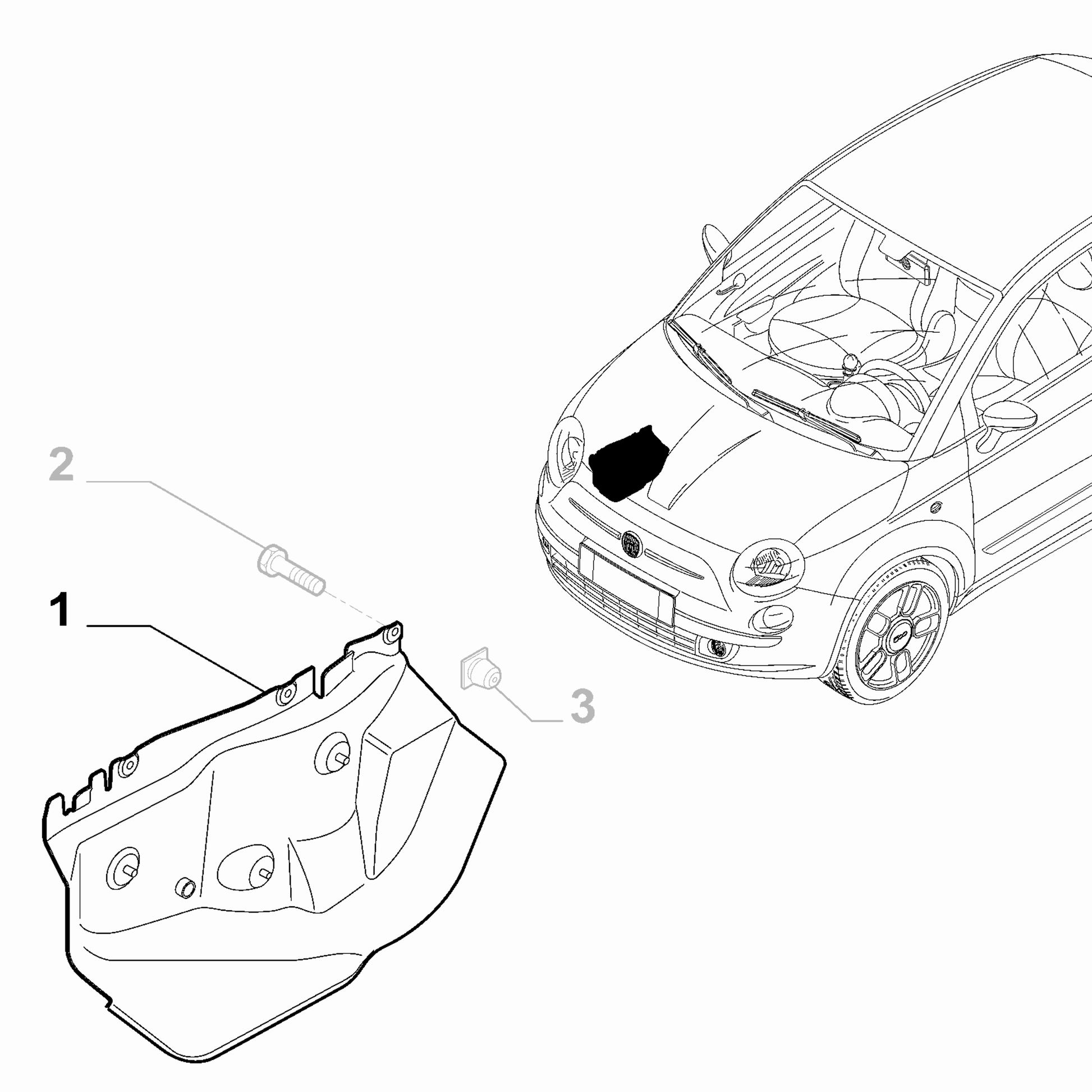 2

1

3