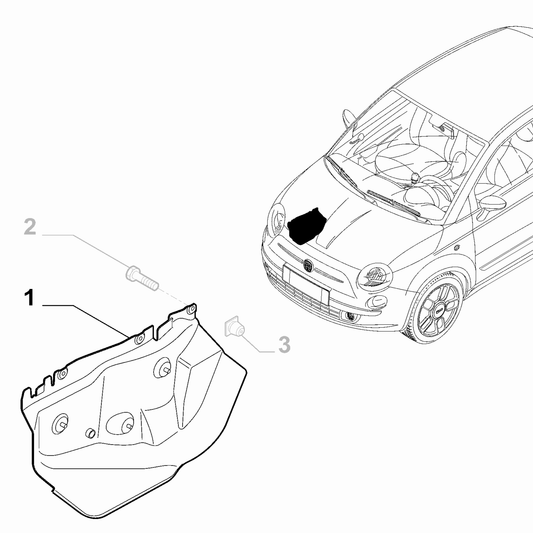 2

1

3