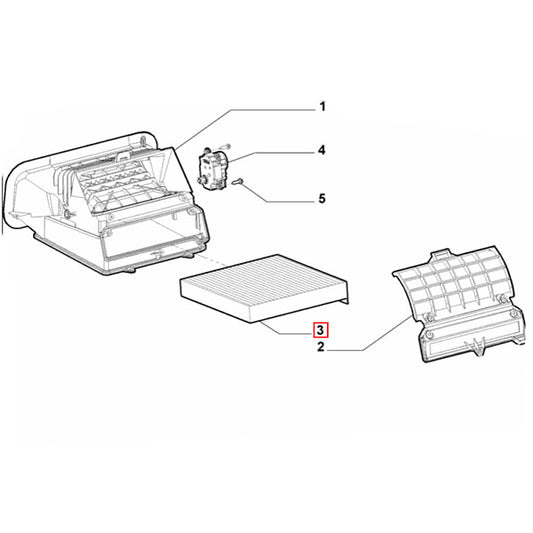 1
4
5
3
2