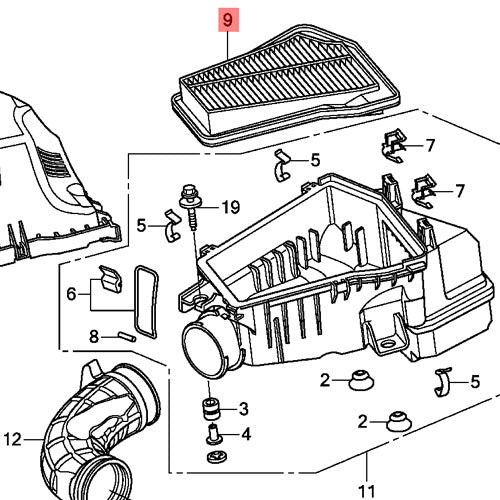 9
7
5
7
19
5
6
8
2
5
3
2
4
12
11