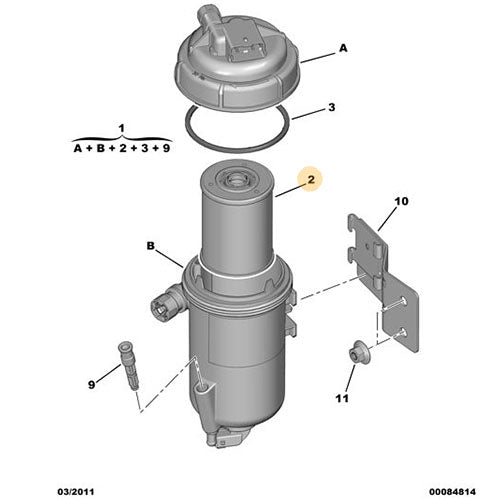 A

3

1

A + B + 2 + 3 + 9

2

10

B

9

11

03/2011

00084814