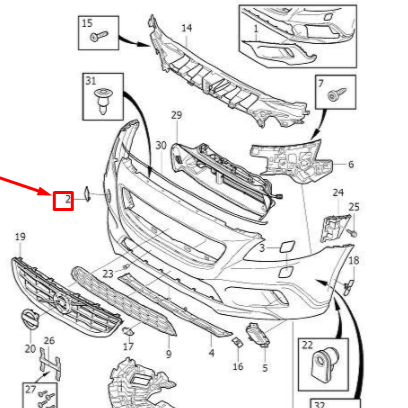 15
14
1
31
7
29
30
6
2
24
25
19
3
18
23
20
26
17
9
4
16
5
22
27
32