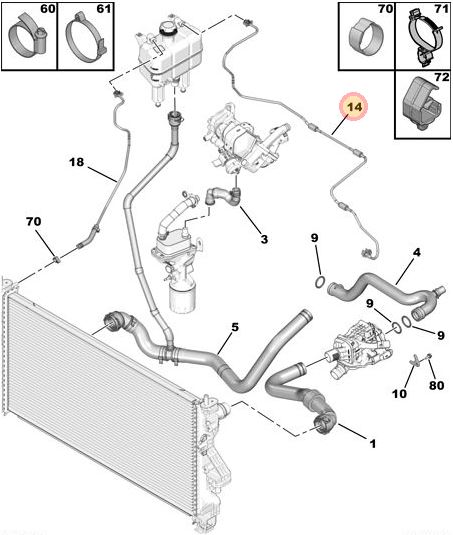 60
61
70
71
72
14
18
70
3
9
4
9
9
5
10
80
1