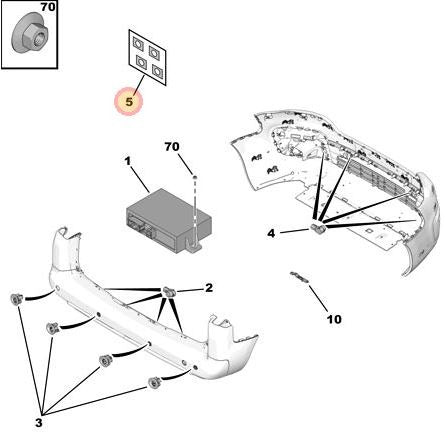 70

5

70

1

4

2

10

3