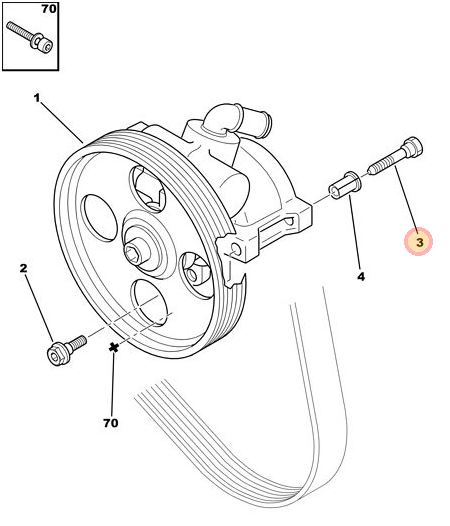 70

1

3

4

2

70