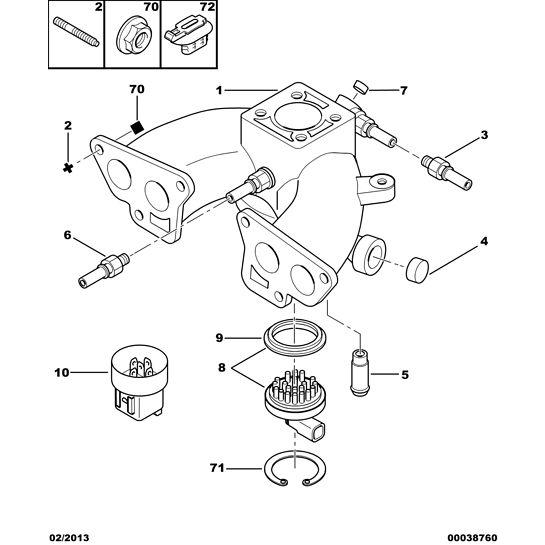 2
70
72

70
1
7
2
3
6
4
9
8
10
5
71

02/2013
00038760