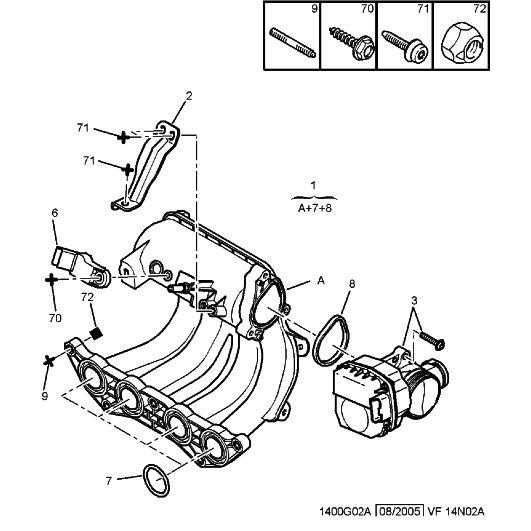 9
70
71
72

2
71
71
1
A+7+8
6
A
8
3
70
72
9
7

1400G02A 08/2005 VF 14N02A