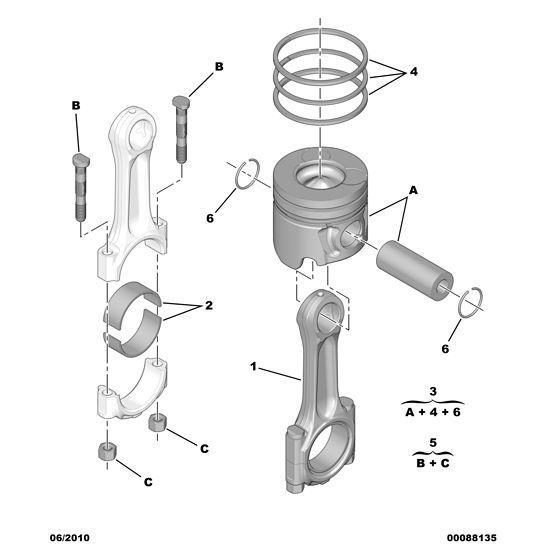 B
B
4
6
A
2
6
1
3
A + 4 + 6
5
B + C
C
C
06/2010
00088135