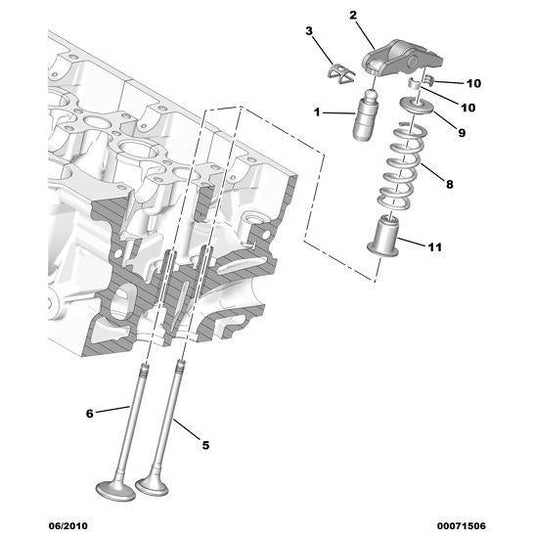 3
2
10
10
1
9
8
11
6
5
06/2010
00071506