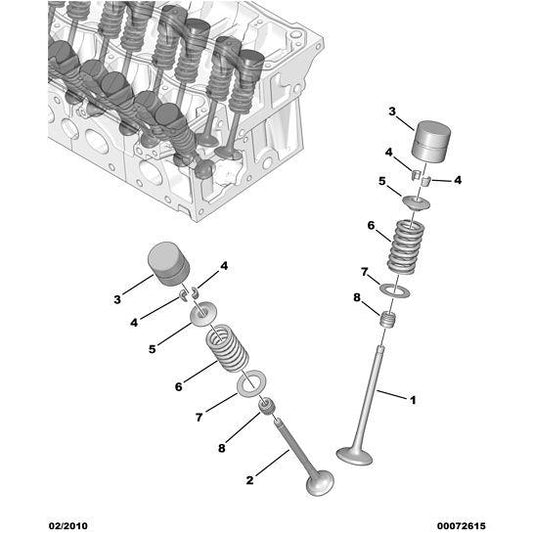 3
4
4
5
6
7
8
1
3
4
4
5
6
7
8
2
02/2010
00072615