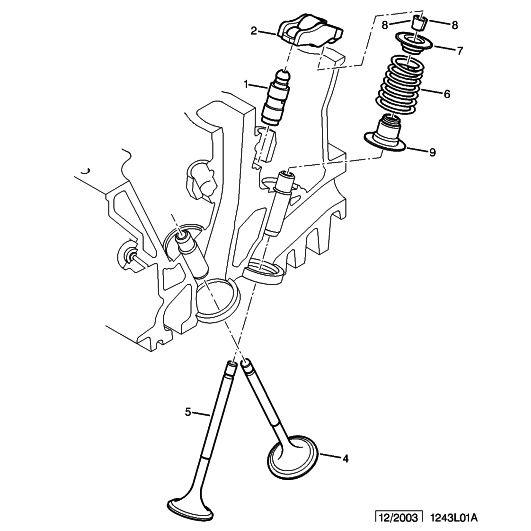 2
8
8
7
1
6
9
5
4
12/2003
1243L01A