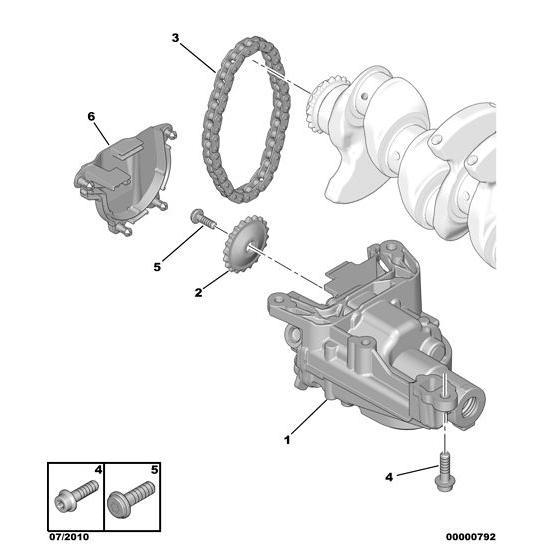 3
6
5
2
1
4
4
5
07/2010
00000792