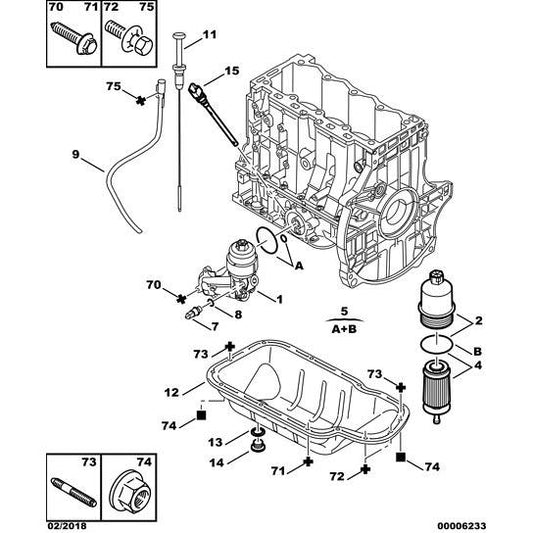 70 71 72 75

11

15

75

9

A

70

1

8

7

5
A+B

2

B

4

73

73

12

74

13

14

71

72

74

73 74

02/2018

00006233