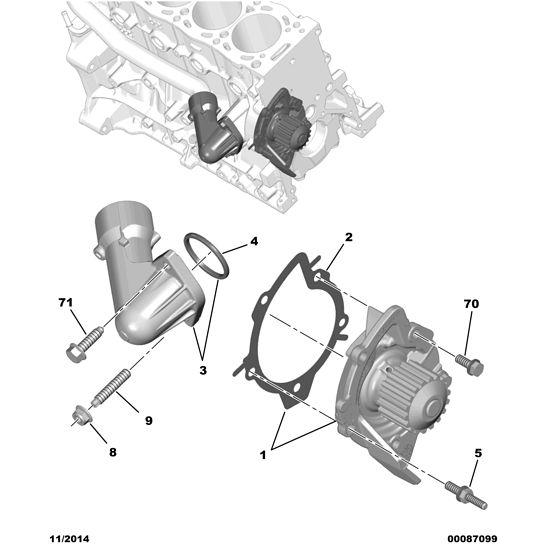 4
2
71
70
3
9
8
1
5
11/2014
00087099