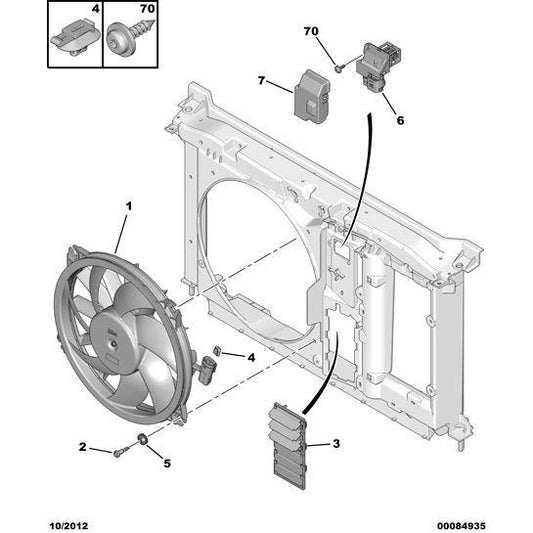 4
70
70
7
6
1
4
2
5
3
10/2012
00084935