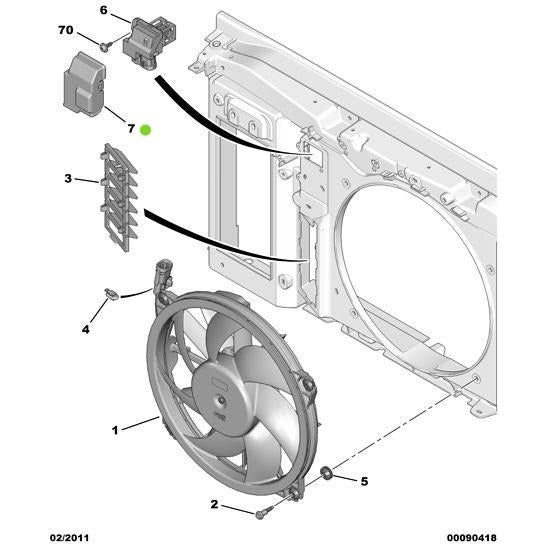 6
70
7
3
4
1
5
2
02/2011
00090418