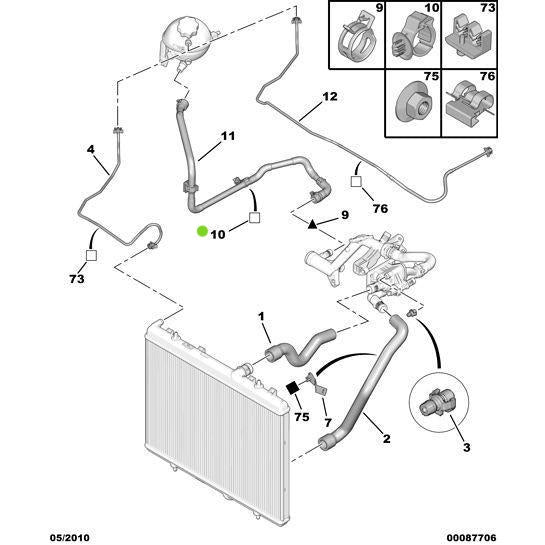 9
10
73
75
76
12
11
4
76
9
10
73
1
75
7
2
3
05/2010
00087706