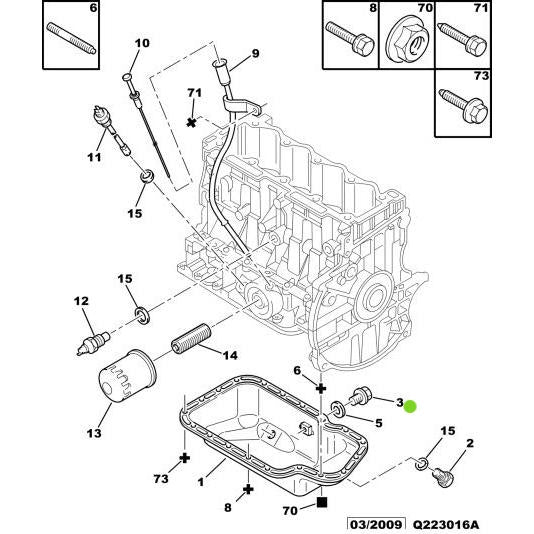 6

8 70 71

73

10

9

71

11

15

15

12

14

13

6

3

5

15

2

73

1

8

70

03/2009 Q223016A