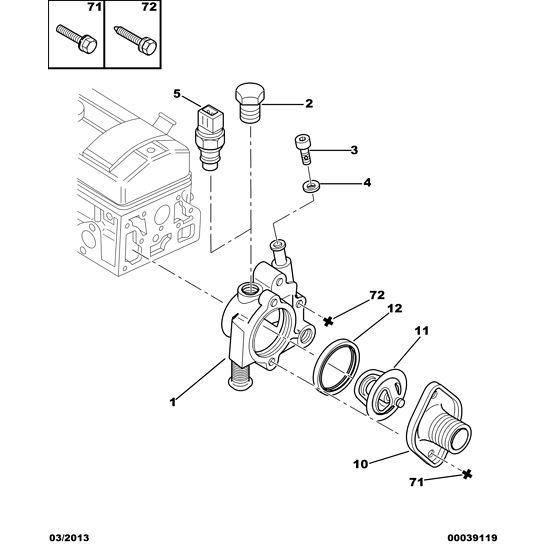 71
72
5
2
3
4
72
12
11
1
10
71
03/2013
00039119