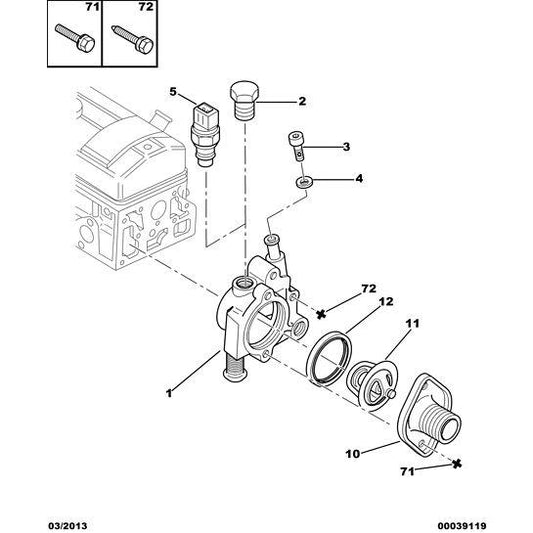 71
72
5
2
3
4
72
12
11
1
10
71
03/2013
00039119