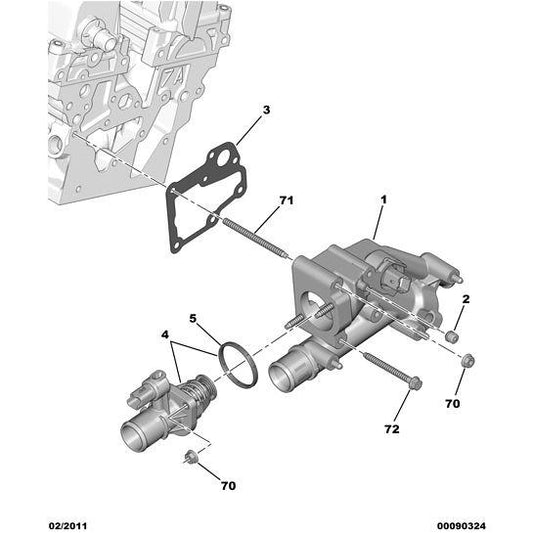 3
71
1
2
5
4
70
72
70
02/2011
00090324