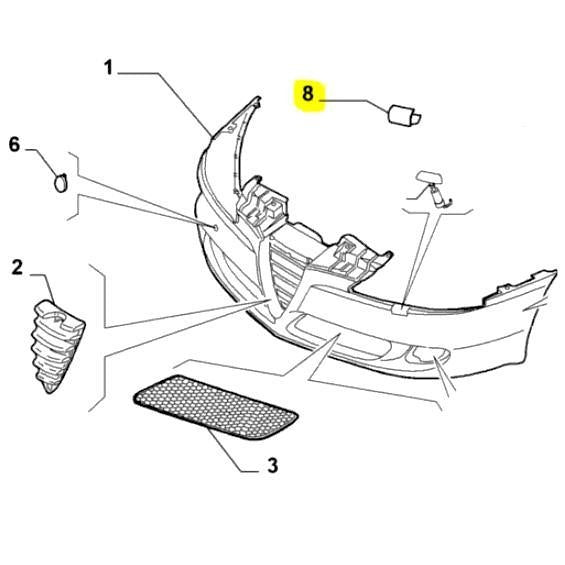 1
8
6
2
3