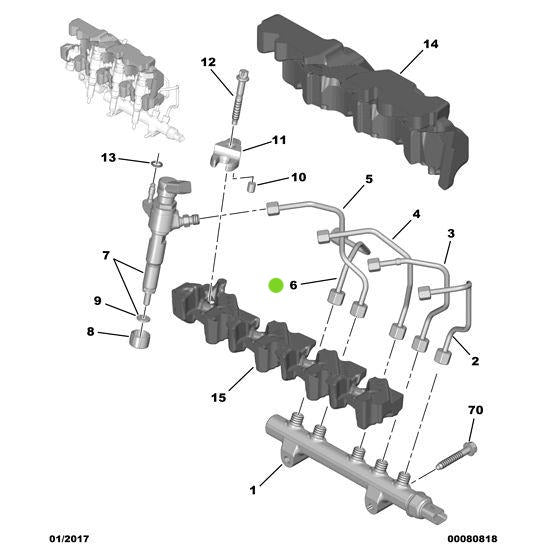 14
12
11
13
10
5
4
3
7
6
9
8
2
15
70
1
01/2017
00080818