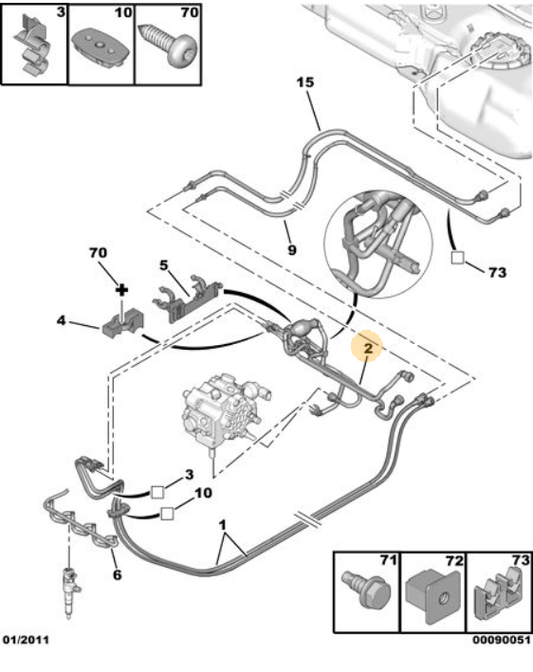 3
10
70
15
9
73
70
5
4
2
3
10
1
6
71
72
73
01/2011
00090051