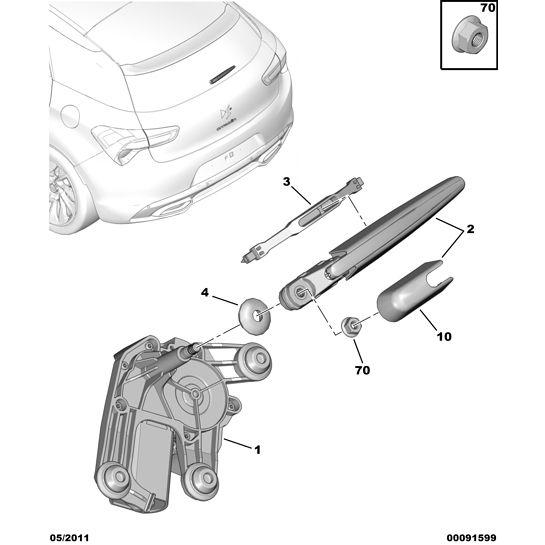 70

3

2

4

10

70

1

05/2011

00091599