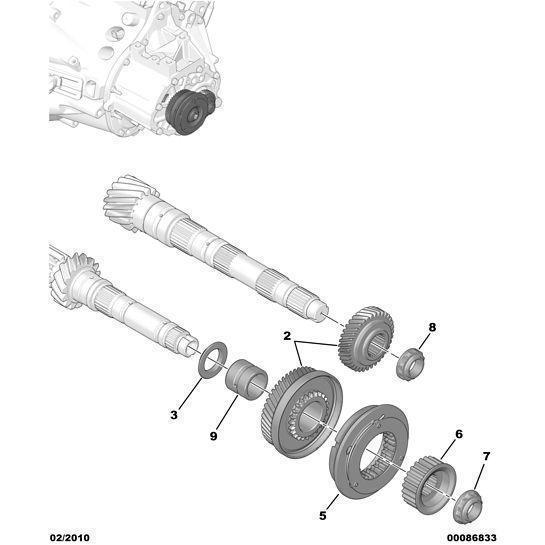 2
8
3
9
6
7
5
02/2010
00086833