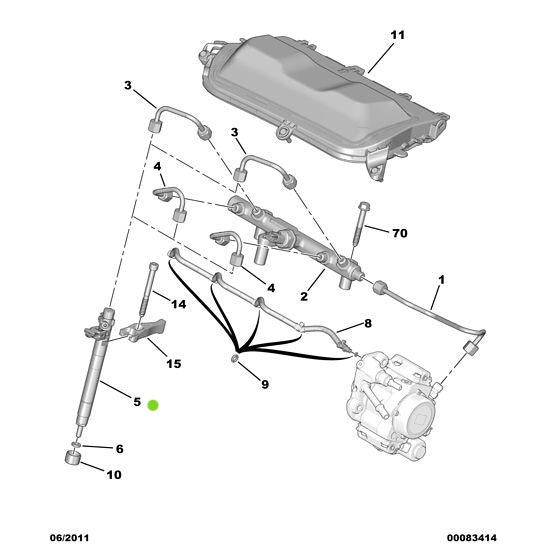 11
3
3
4
70
4
2
1
14
8
15
9
5
6
10
06/2011
00083414