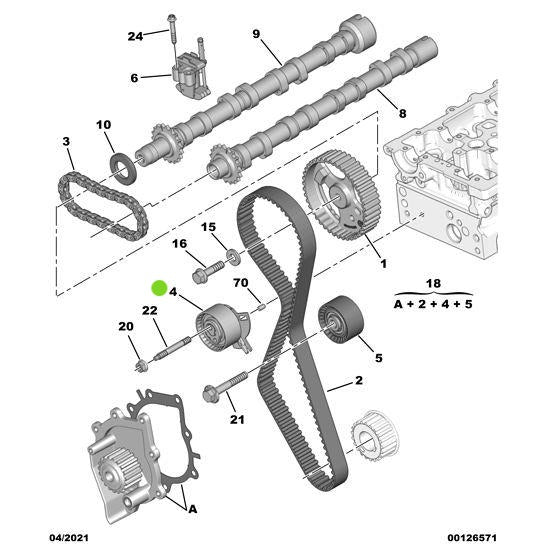 24
9
6
8
10
3
15
16
1
70
4
18
A + 2 + 4 + 5
22
20
5
2
21
A
04/2021
00126571