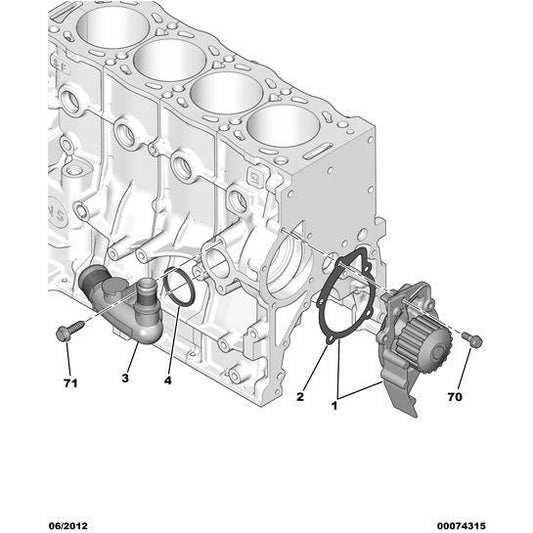 71
3
4
2
1
70

06/2012
00074315