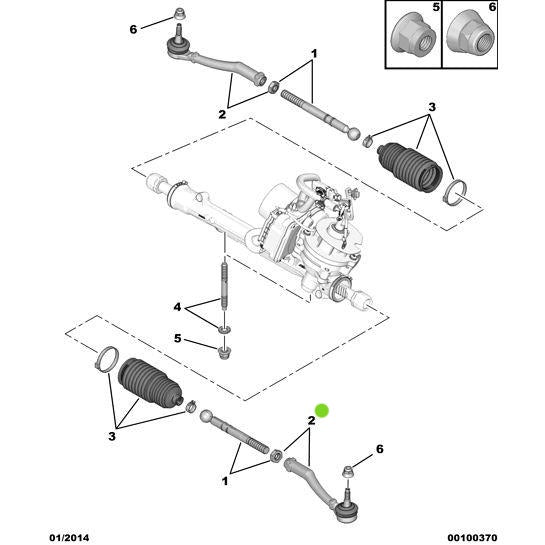 5
6
6
1
2
3
4
5
3
2
6
1
01/2014
00100370