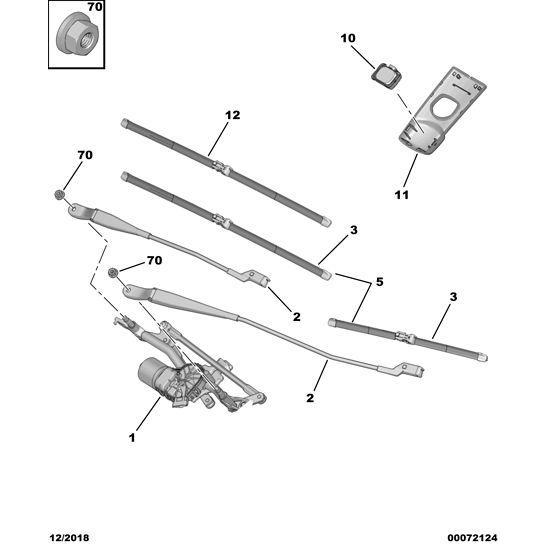 70

10

12

70

11

3

70

5

2

3

2

1

12/2018

00072124